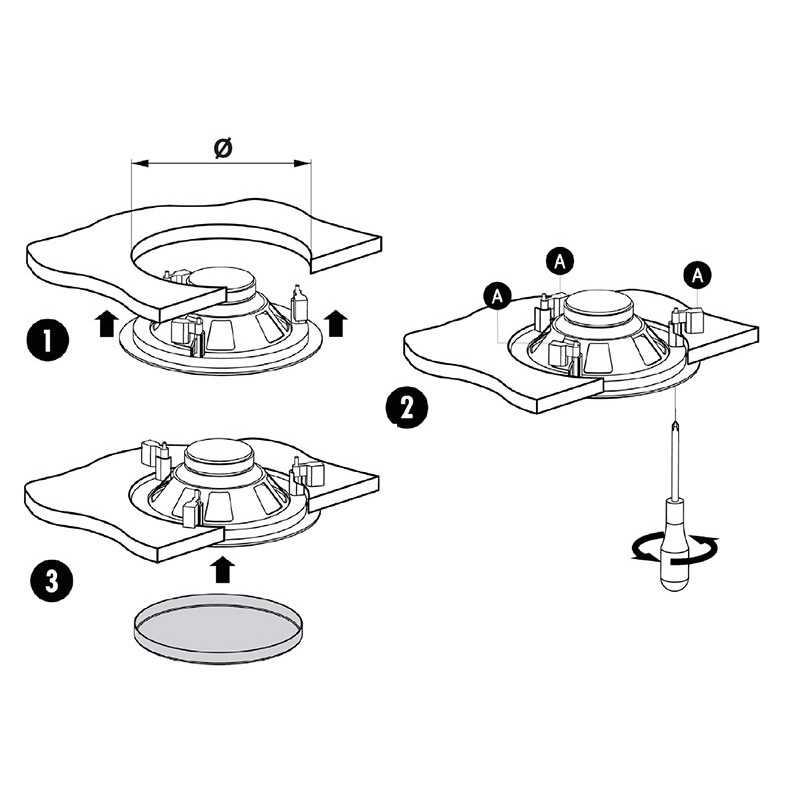 Ø

1

A

A

A

2

3